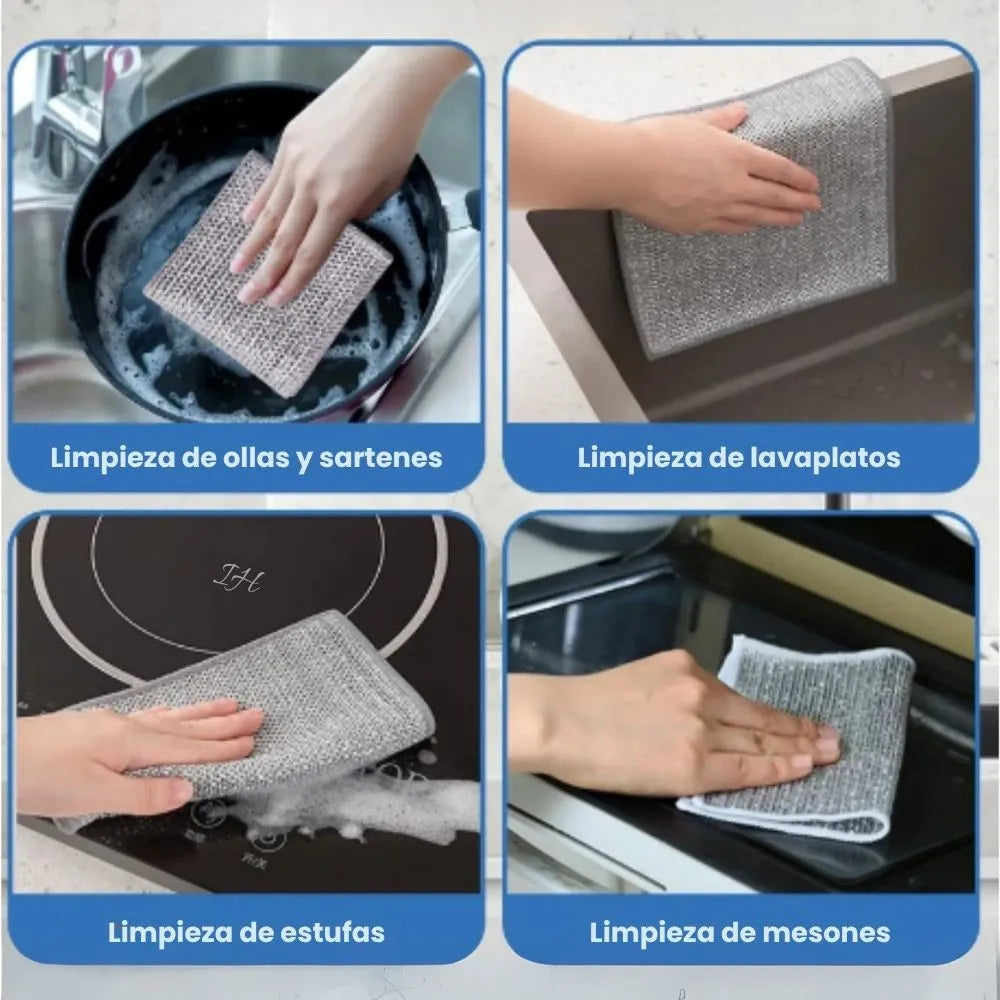 Limpieza de ollas y sartenes

Limpieza de lavaplatos

IH

Limpieza de estufas

Limpieza de mesones